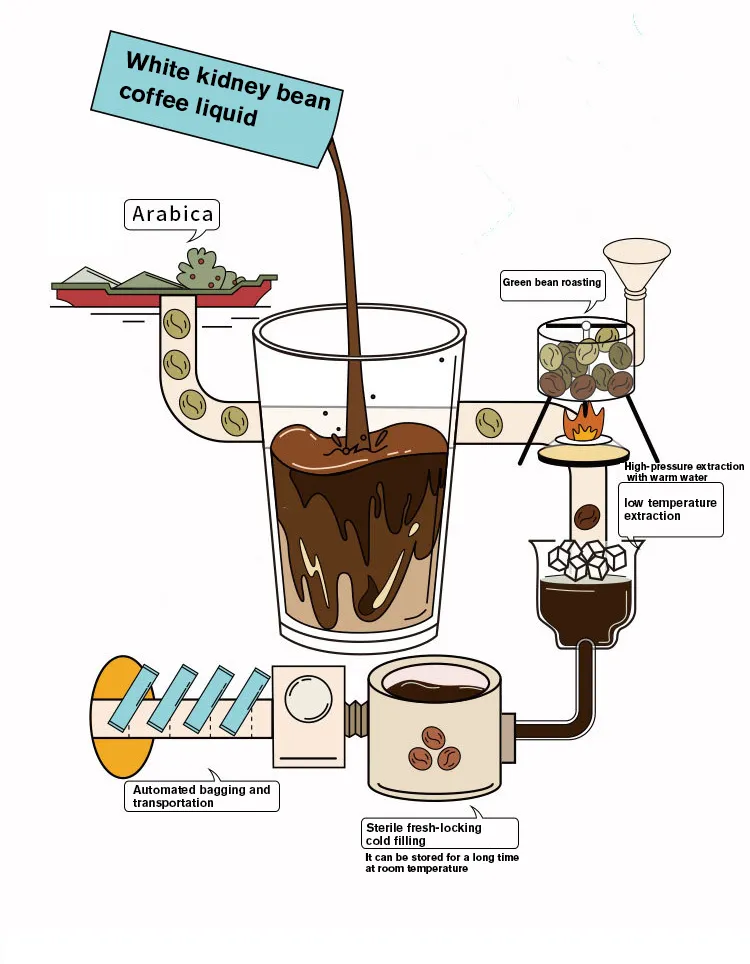 White kidney bean coffee liquid

Arabica

Green bean roasting

High-pressure extraction with warm water

low temperature extraction

Automated bagging and transportation

Sterile fresh-locking cold filling

It can be stored for a long time at room temperature