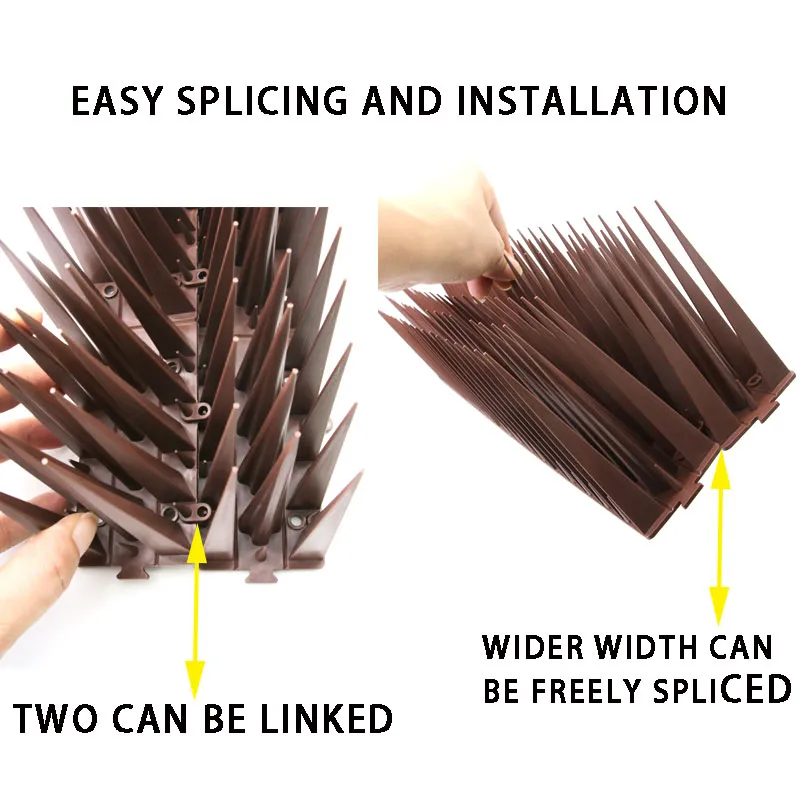 EASY SPLICING AND INSTALLATION

TWO CAN BE LINKED

WIDER WIDTH CAN BE FREELY SPLICED