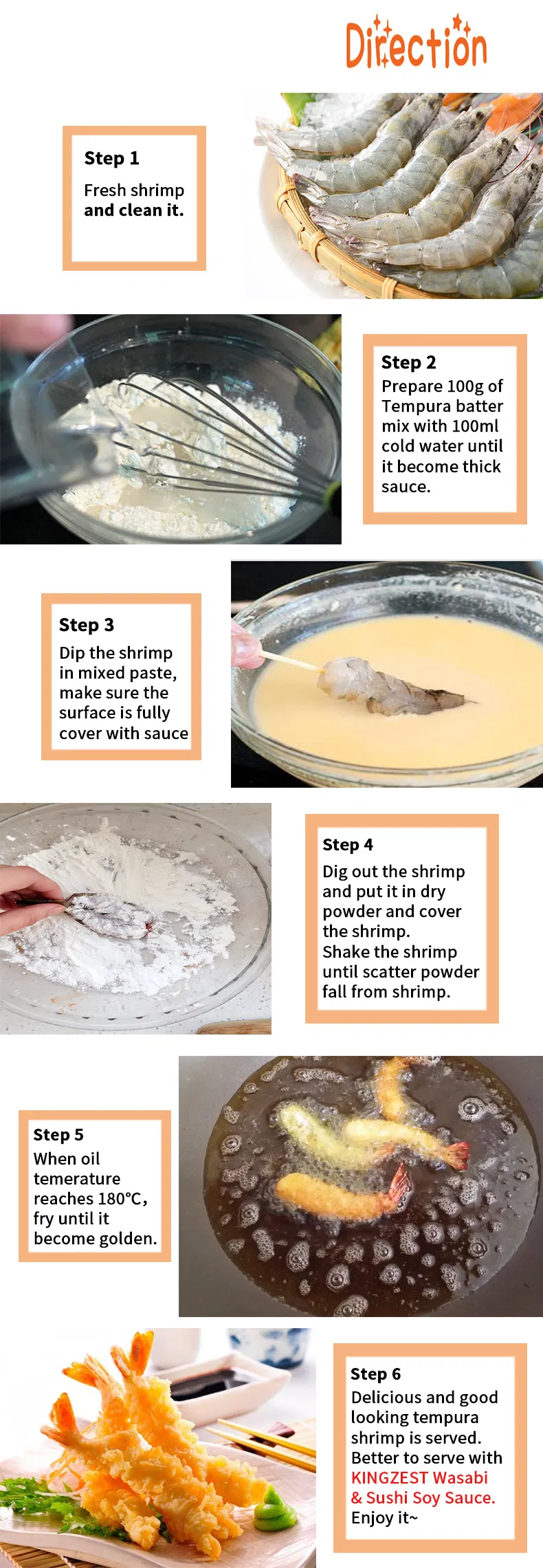 Direction

Step 1
Fresh shrimp and clean it.

Step 2
Prepare 100g of Tempura batter mix with 100ml cold water until it become thick sauce.

Step 3
Dip the shrimp in mixed paste, make sure the surface is fully cover with sauce

Step 4
Dig out the shrimp and put it in dry powder and cover the shrimp.
Shake the shrimp until scatter powder fall from shrimp.

Step 5
When oil temerature reaches 180°C, fry until it become golden.

Step 6
Delicious and good looking tempura shrimp is served. Better to serve with KINGZEST Wasabi & Sushi Soy Sauce. Enjoy it~