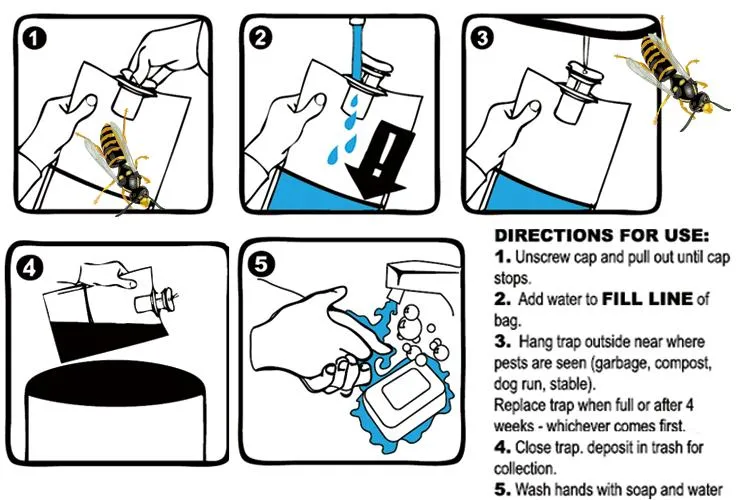 1

2

!

3

4

5

DIRECTIONS FOR USE:
1. Unscrew cap and pull out until cap stops.
2. Add water to FILL LINE of bag.
3. Hang trap outside near where pests are seen (garbage, compost, dog run, stable).
Replace trap when full or after 4 weeks - whichever comes first.
4. Close trap. deposit in trash for collection.
5. Wash hands with soap and water