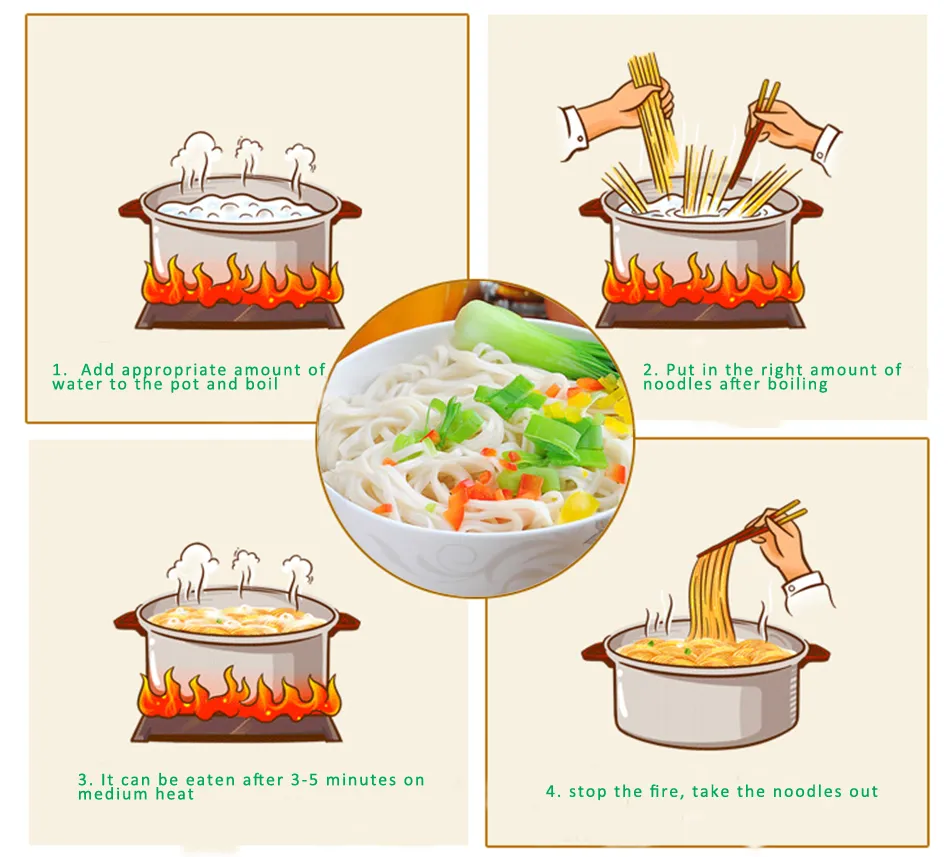 1. Add appropriate amount of water to the pot and boil

2. Put in the right amount of noodles after boiling

3. It can be eaten after 3-5 minutes on medium heat

4. stop the fire, take the noodles out