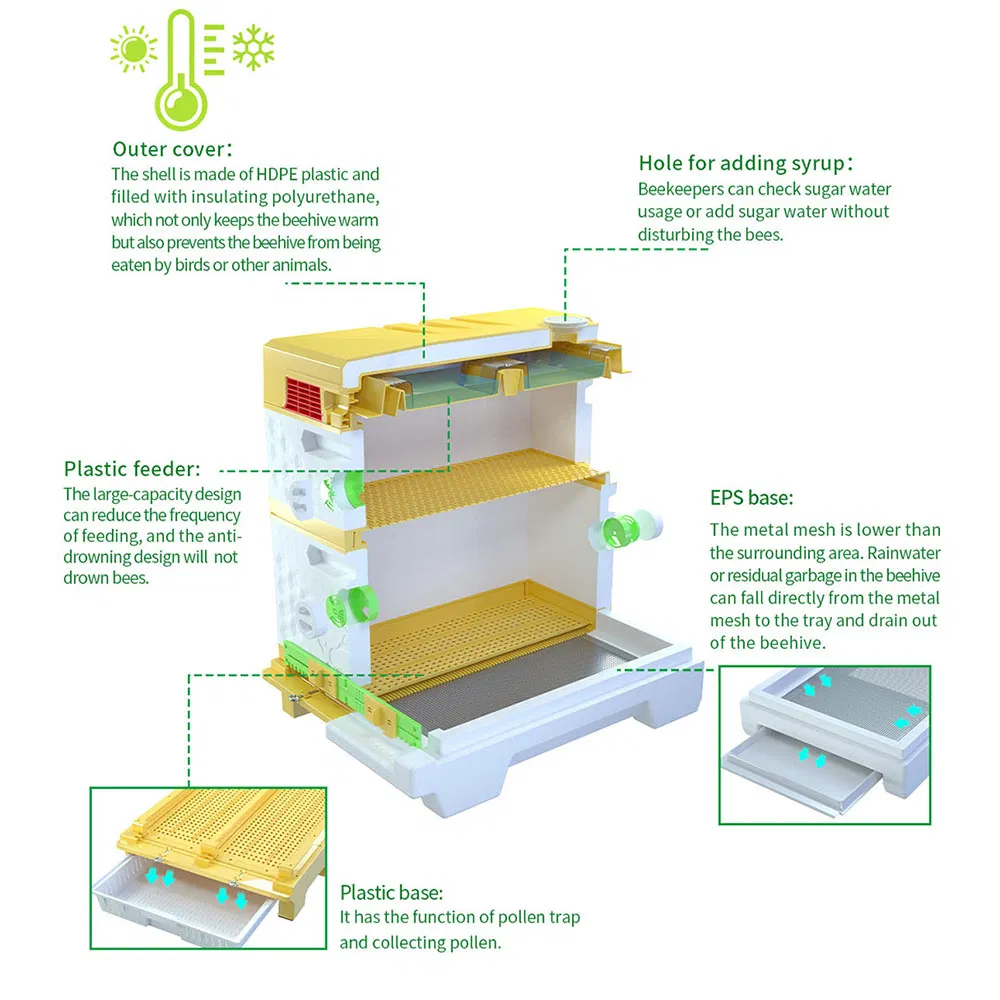 Outer cover:
The shell is made of HDPE plastic and filled with insulating polyurethane, which not only keeps the beehive warm but also prevents the beehive from being eaten by birds or other animals.

Hole for adding syrup:
Beekeepers can check sugar water usage or add sugar water without disturbing the bees.

Plastic feeder:
The large-capacity design can reduce the frequency of feeding, and the anti-drowning design will not drown bees.

EPS base:
The metal mesh is lower than the surrounding area. Rainwater or residual garbage in the beehive can fall directly from the metal mesh to the tray and drain out of the beehive.

Plastic base:
It has the function of pollen trap and collecting pollen.