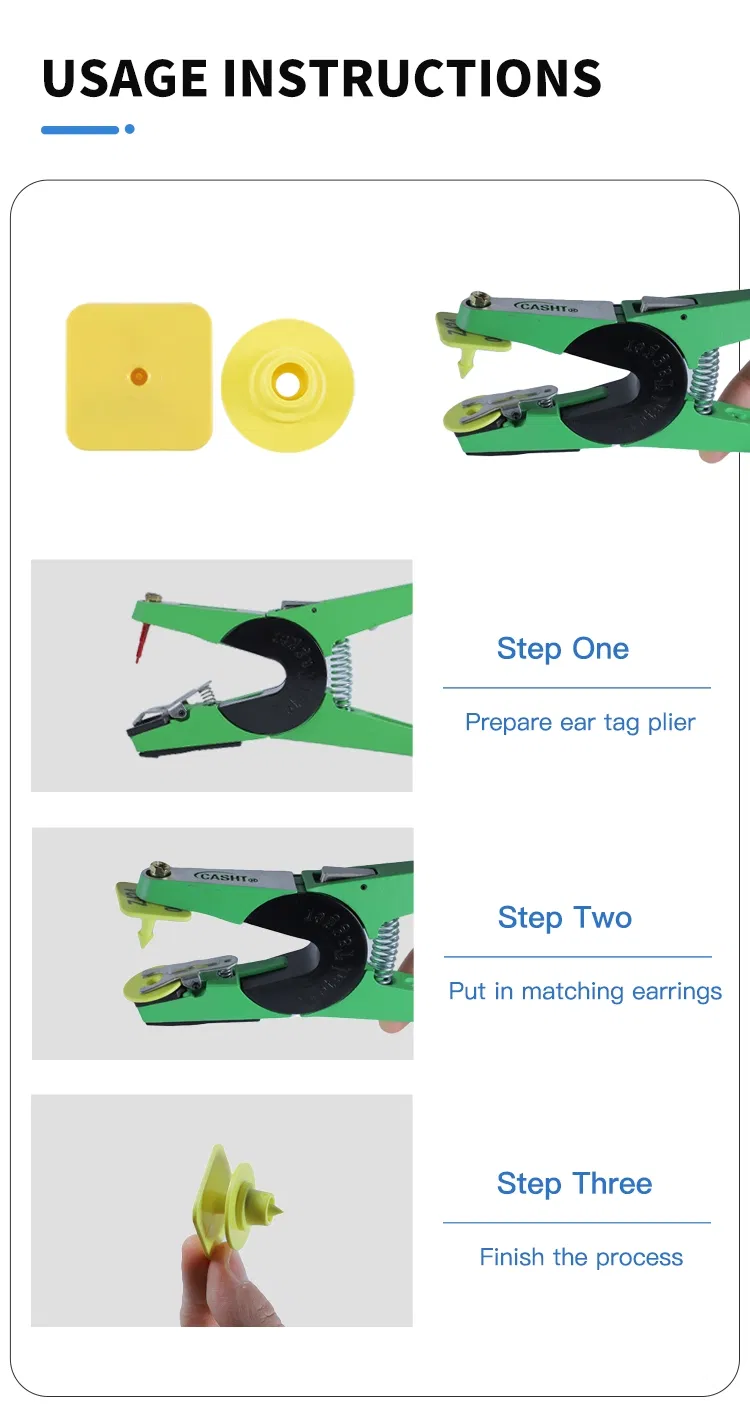 USAGE INSTRUCTIONS

CASHT

Step One

Prepare ear tag plier

CASHT

Step Two

Put in matching earrings

Step Three

Finish the process