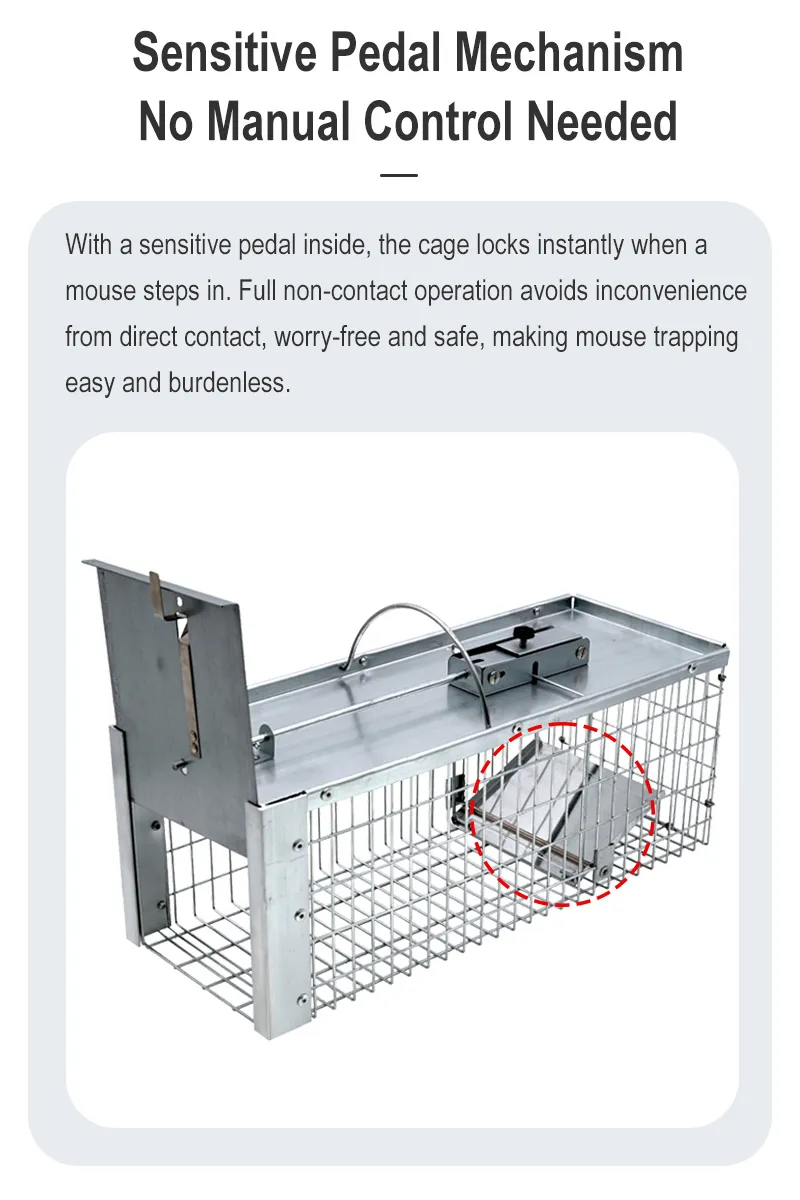 Sensitive Pedal Mechanism
No Manual Control Needed

With a sensitive pedal inside, the cage locks instantly when a mouse steps in. Full non-contact operation avoids inconvenience from direct contact, worry-free and safe, making mouse trapping easy and burdenless.