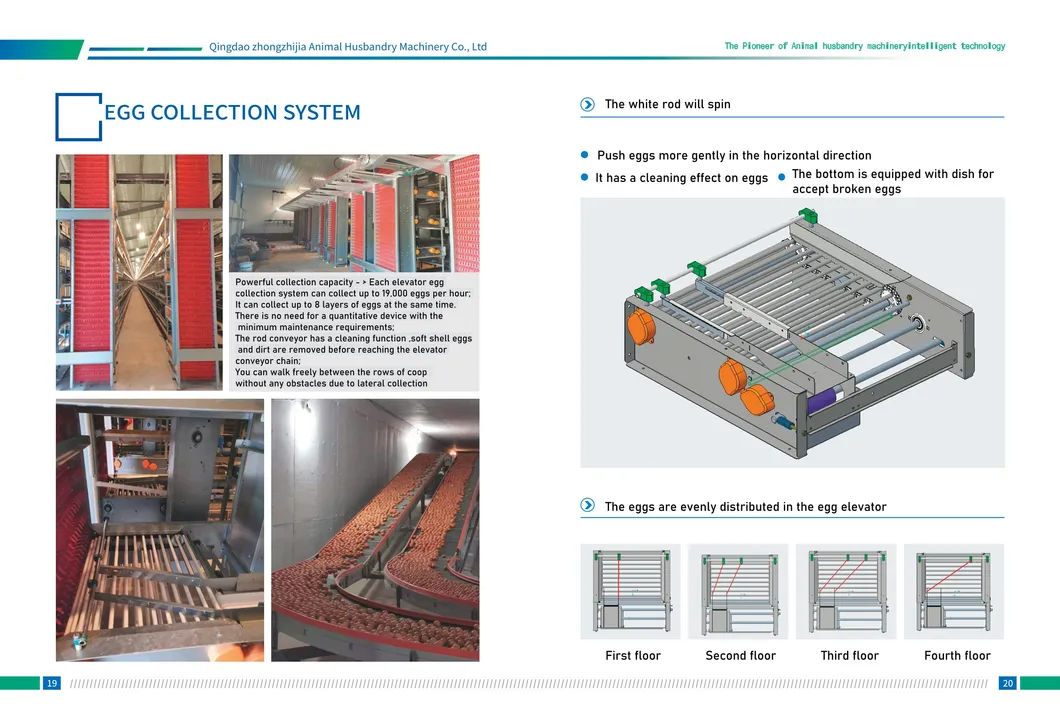 Qingdao zhongzhijia Animal Husbandry Machinery Co., Ltd

The Pioneer of Animal husbandry machineryintelligent technology

EGG COLLECTION SYSTEM

Powerful collection capacity - > Each elevator egg collection system can collect up to 19,000 eggs per hour; It can collect up to 8 layers of eggs at the same time. There is no need for a quantitative device with the minimum maintenance requirements; The rod conveyor has a cleaning function ,soft shell eggs and dirt are removed before reaching the elevator conveyor chain; You can walk freely between the rows of coop without any obstacles due to lateral collection

The white rod will spin

Push eggs more gently in the horizontal direction

It has a cleaning effect on eggs

The bottom is equipped with dish for accept broken eggs

The eggs are evenly distributed in the egg elevator

First floor

Second floor

Third floor

Fourth floor

19

20